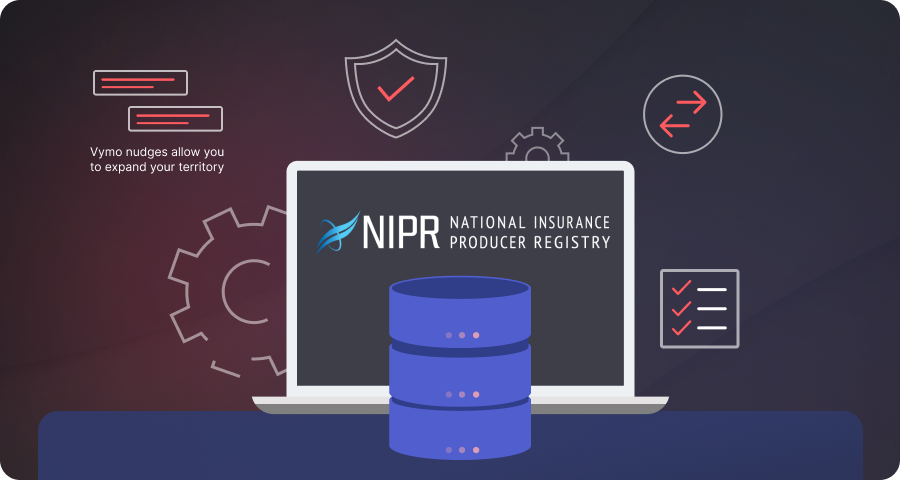 Vymo nudges allow you to expand your territory

NIPR NATIONAL INSURANCE PRODUCER REGISTRY